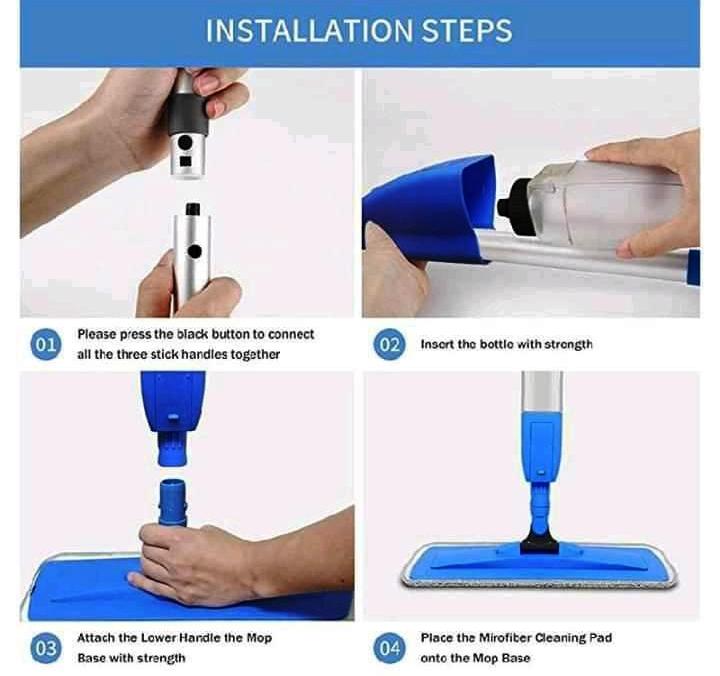 INSTALLATION STEPS

01 Please press the black button to connect all the three stick handles together

02 Insert the bottle with strength

03 Attach the Lower Handle the Mop Base with strength

04 Place the Mirofiber Cleaning Pad onto the Mop Base